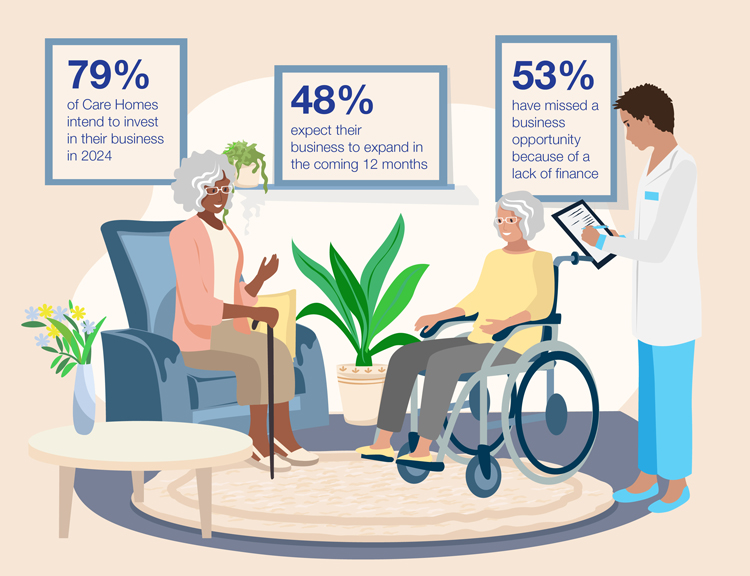 79%
of Care Homes intend to invest in their business in 2024

48%
expect their business to expand in the coming 12 months

53%
have missed a business opportunity because of a lack of finance